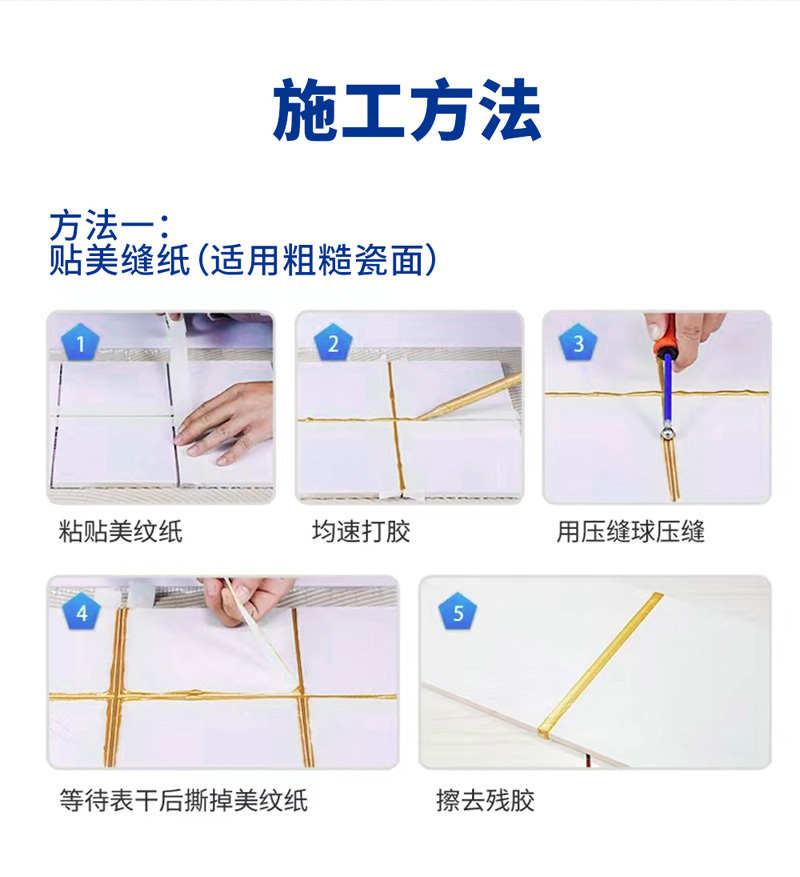 施工方法

方法一：
贴美缝纸（适用粗糙瓷面）

1
粘贴美纹纸

2
均速打胶

3
用压缝球压缝

4
等待表干后撕掉美纹纸

5
擦去残胶